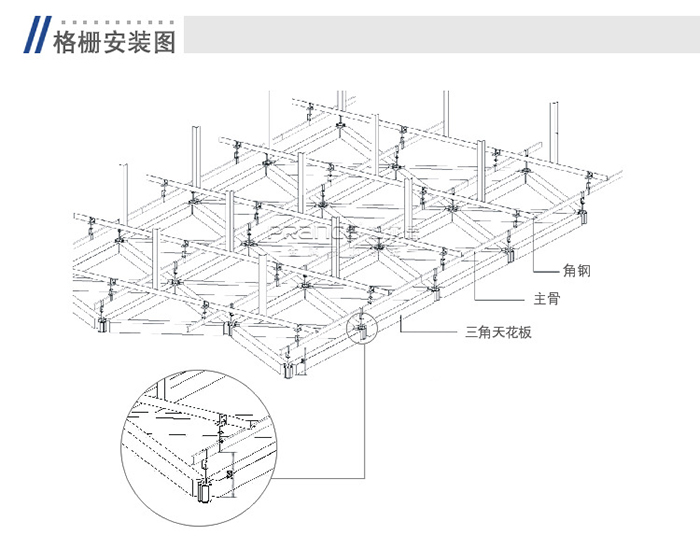 格栅安装图

角钢

主骨

三角天花板